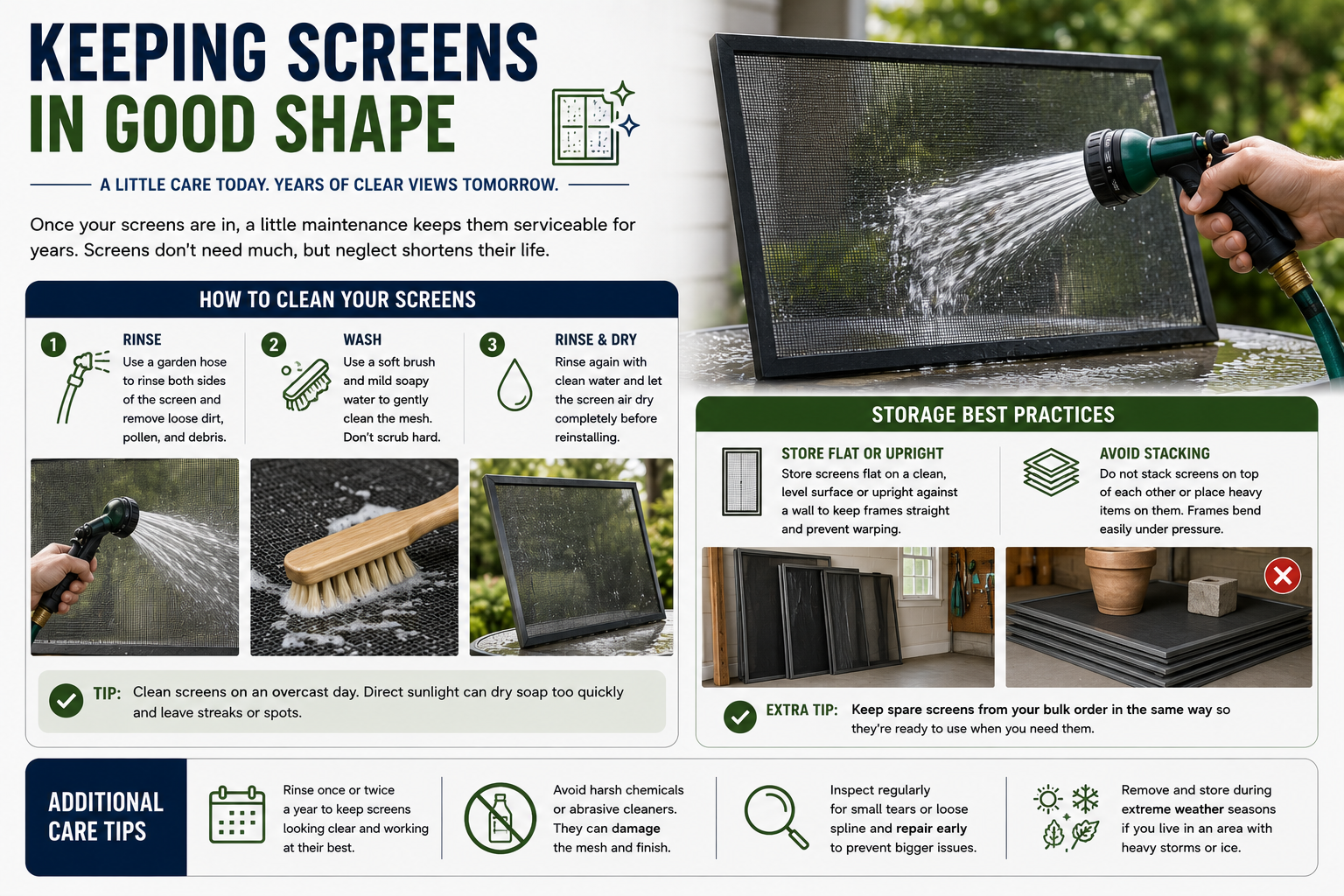 KEEPING SCREENS IN GOOD SHAPE

A LITTLE CARE TODAY. YEARS OF CLEAR VIEWS TOMORROW.

Once your screens are in, a little maintenance keeps them serviceable for years. Screens don't need much, but neglect shortens their life.

HOW TO CLEAN YOUR SCREENS

1 RINSE
Use a garden hose to rinse both sides of the screen and remove loose dirt, pollen, and debris.

2 WASH
Use a soft brush and mild soapy water to gently clean the mesh. Don't scrub hard.

3 RINSE & DRY
Rinse again with clean water and let the screen air dry completely before reinstalling.

TIP: Clean screens on an overcast day. Direct sunlight can dry soap too quickly and leave streaks or spots.

STORAGE BEST PRACTICES

STORE FLAT OR UPRIGHT
Store screens flat on a clean, level surface or upright against a wall to keep frames straight and prevent warping.

AVOID STACKING
Do not stack screens on top of each other or place heavy items on them. Frames bend easily under pressure.

EXTRA TIP: Keep spare screens from your bulk order in the same way so they're ready to use when you need them.

ADDITIONAL CARE TIPS

Rinse once or twice a year to keep screens looking clear and working at their best.

Avoid harsh chemicals or abrasive cleaners. They can damage the mesh and finish.

Inspect regularly for small tears or loose spline and repair early to prevent bigger issues.

Remove and store during extreme weather seasons if you live in an area with heavy storms or ice.